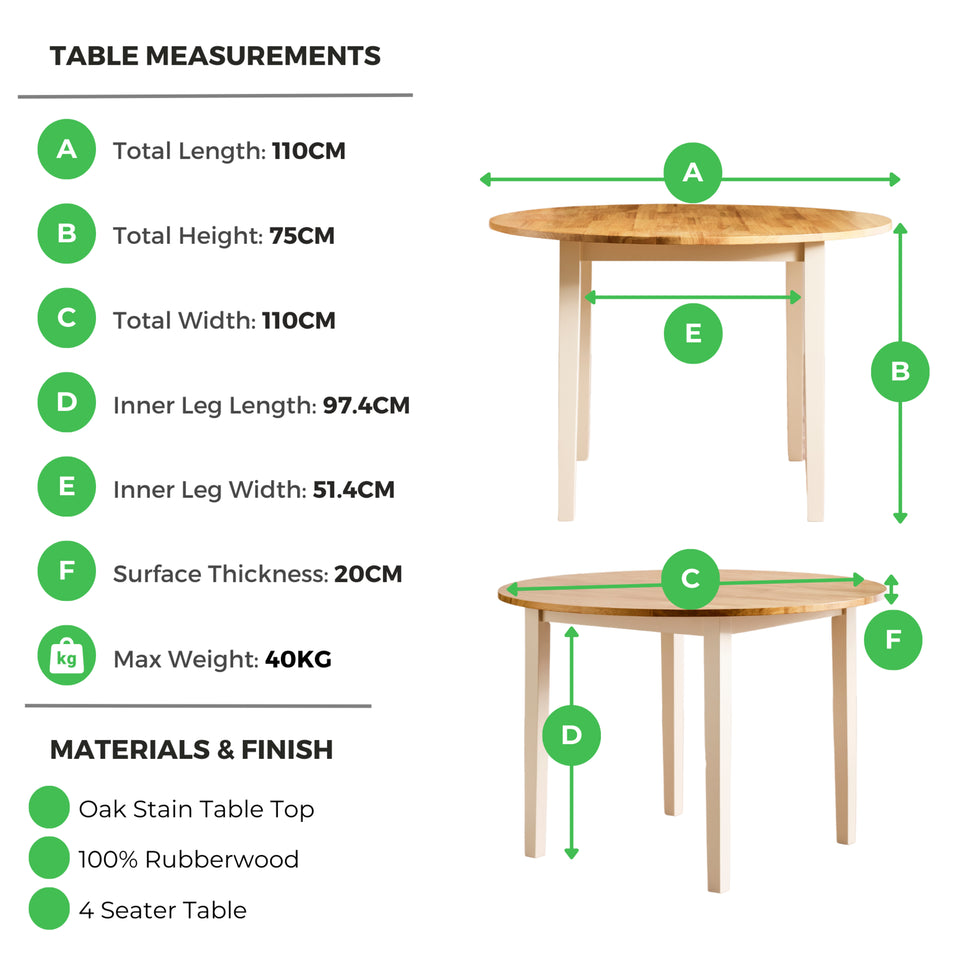 TABLE MEASUREMENTS

A Total Length: 110CM

B Total Height: 75CM

C Total Width: 110CM

D Inner Leg Length: 97.4CM

E Inner Leg Width: 51.4CM

F Surface Thickness: 20CM

kg Max Weight: 40KG

MATERIALS & FINISH

Oak Stain Table Top

100% Rubberwood

4 Seater Table

A

E

B

C

F

D