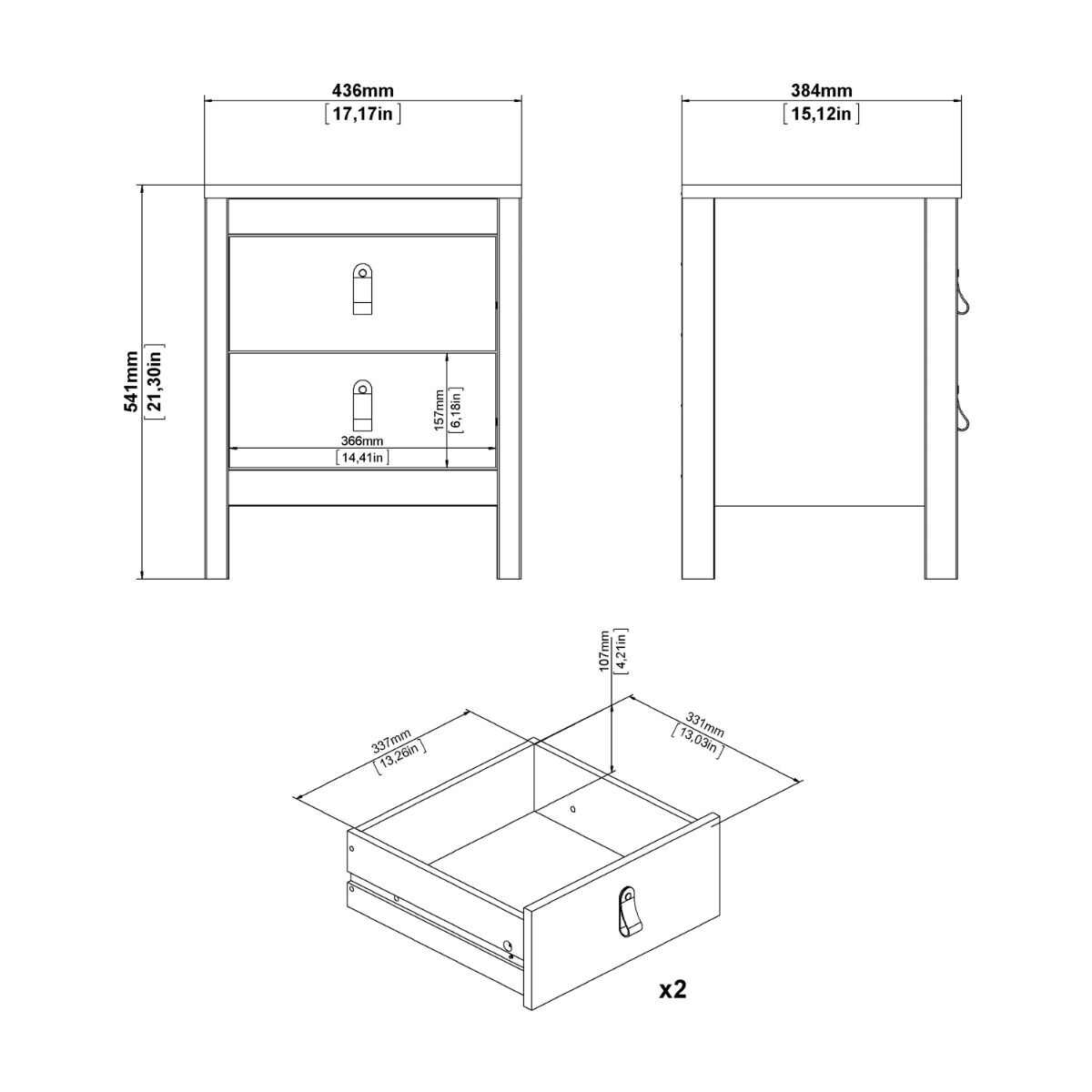 436mm
[17,17in]

384mm
[15,12in]

541mm
[21,30in]

157mm
[6,18in]

366mm
[14,41in]

107mm
[4,21in]

337mm
[13,26in]

331mm
[13,03in]

x2